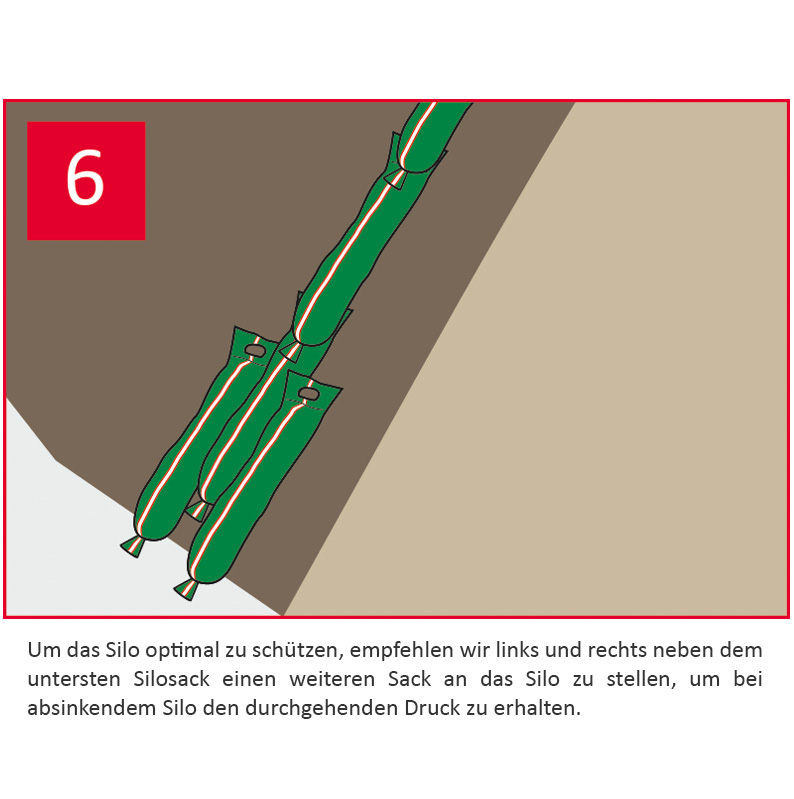 6

Um das Silo optimal zu schützen, empfehlen wir links und rechts neben dem untersten Silosack einen weiteren Sack an das Silo zu stellen, um bei absinkendem Silo den durchgehenden Druck zu erhalten.