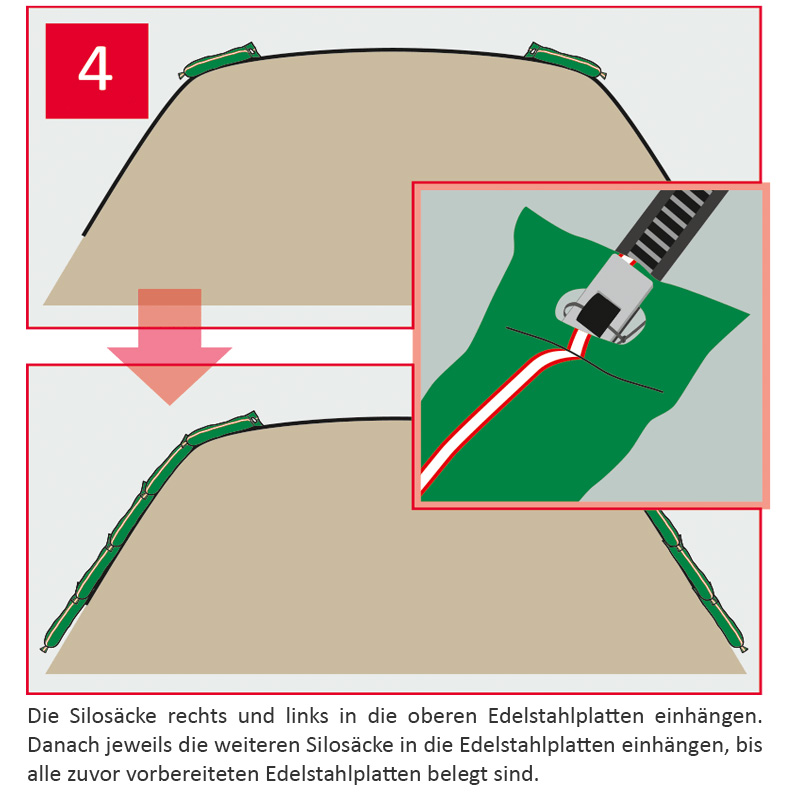 4

Die Silosäcke rechts und links in die oberen Edelstahlplatten einhängen. Danach jeweils die weiteren Silosäcke in die Edelstahlplatten einhängen, bis alle zuvor vorbereiteten Edelstahlplatten belegt sind.