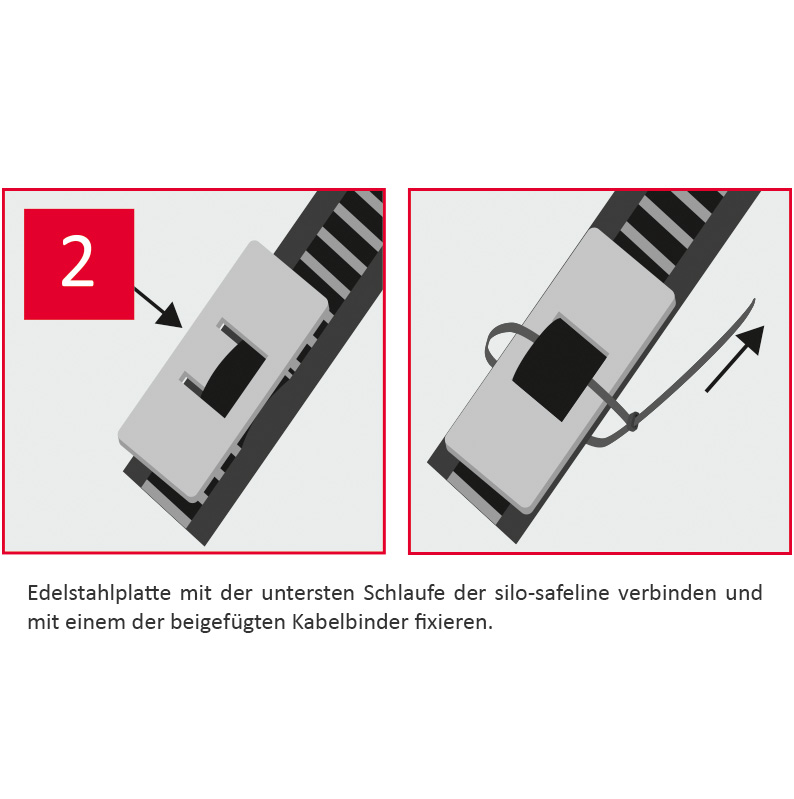 2

Edelstahlplatte mit der untersten Schlaufe der silo-safeline verbinden und mit einem der beigefügten Kabelbinder fixieren.